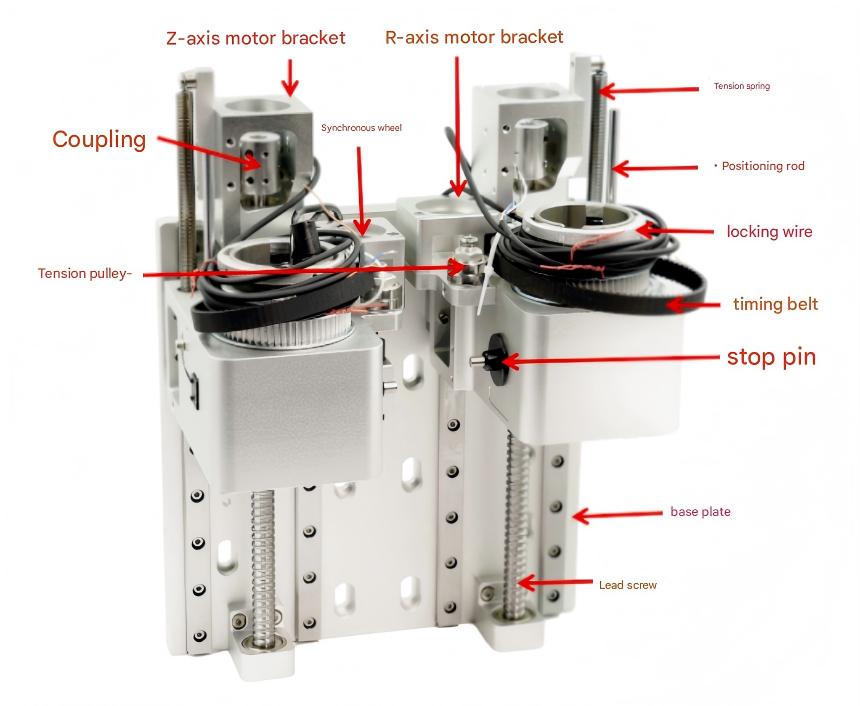 Z-axis motor bracket

R-axis motor bracket

Tension spring

Coupling

Synchronous wheel

· Positioning rod

locking wire

Tension pulley-

timing belt

stop pin

base plate

Lead screw