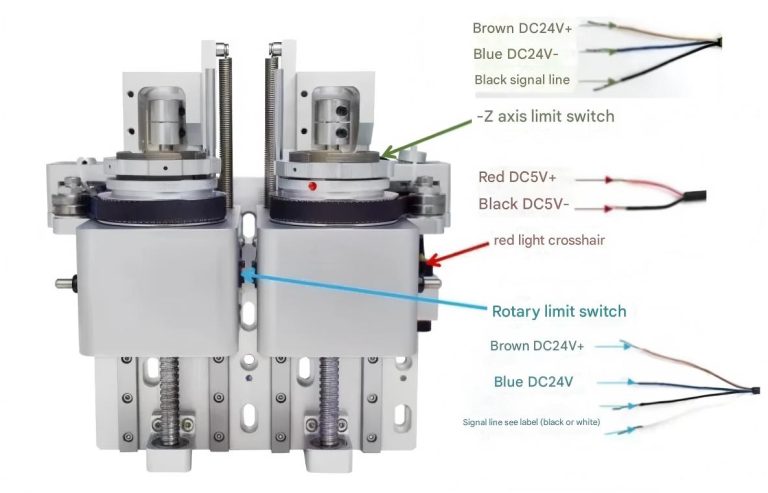 Brown DC24V+
Blue DC24V-
Black signal line

-Z axis limit switch

Red DC5V+
Black DC5V-

red light crosshair

Rotary limit switch

Brown DC24V+
Blue DC24V
Signal line see label (black or white)